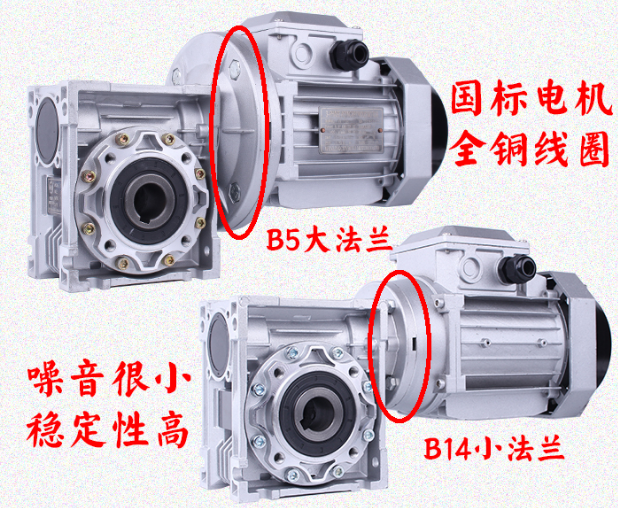 国标电机
全铜线圈

B5大法兰

噪音很小
稳定性高

B14小法兰